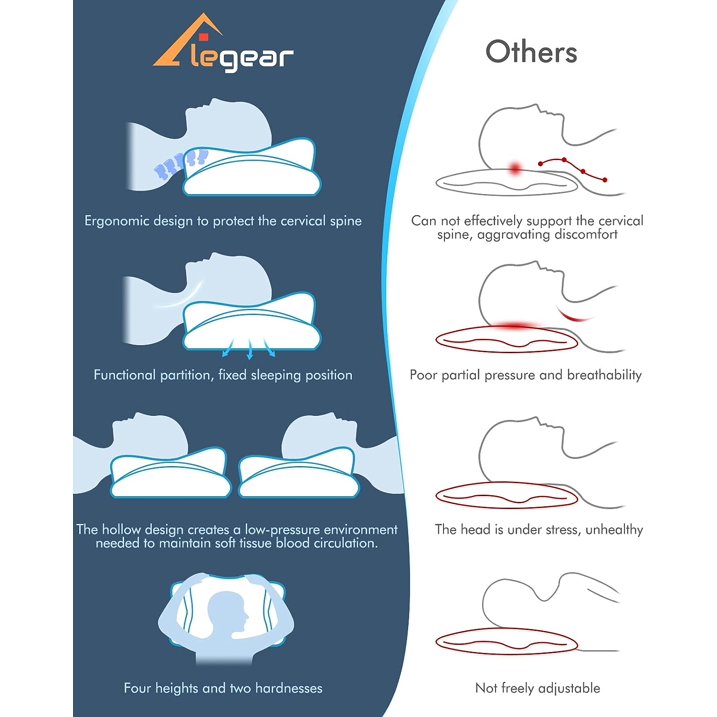 legear

Ergonomic design to protect the cervical spine

Functional partition, fixed sleeping position

The hollow design creates a low-pressure environment needed to maintain soft tissue blood circulation.

Four heights and two hardnesses

Others

Can not effectively support the cervical spine, aggravating discomfort

Poor partial pressure and breathability

The head is under stress, unhealthy

Not freely adjustable