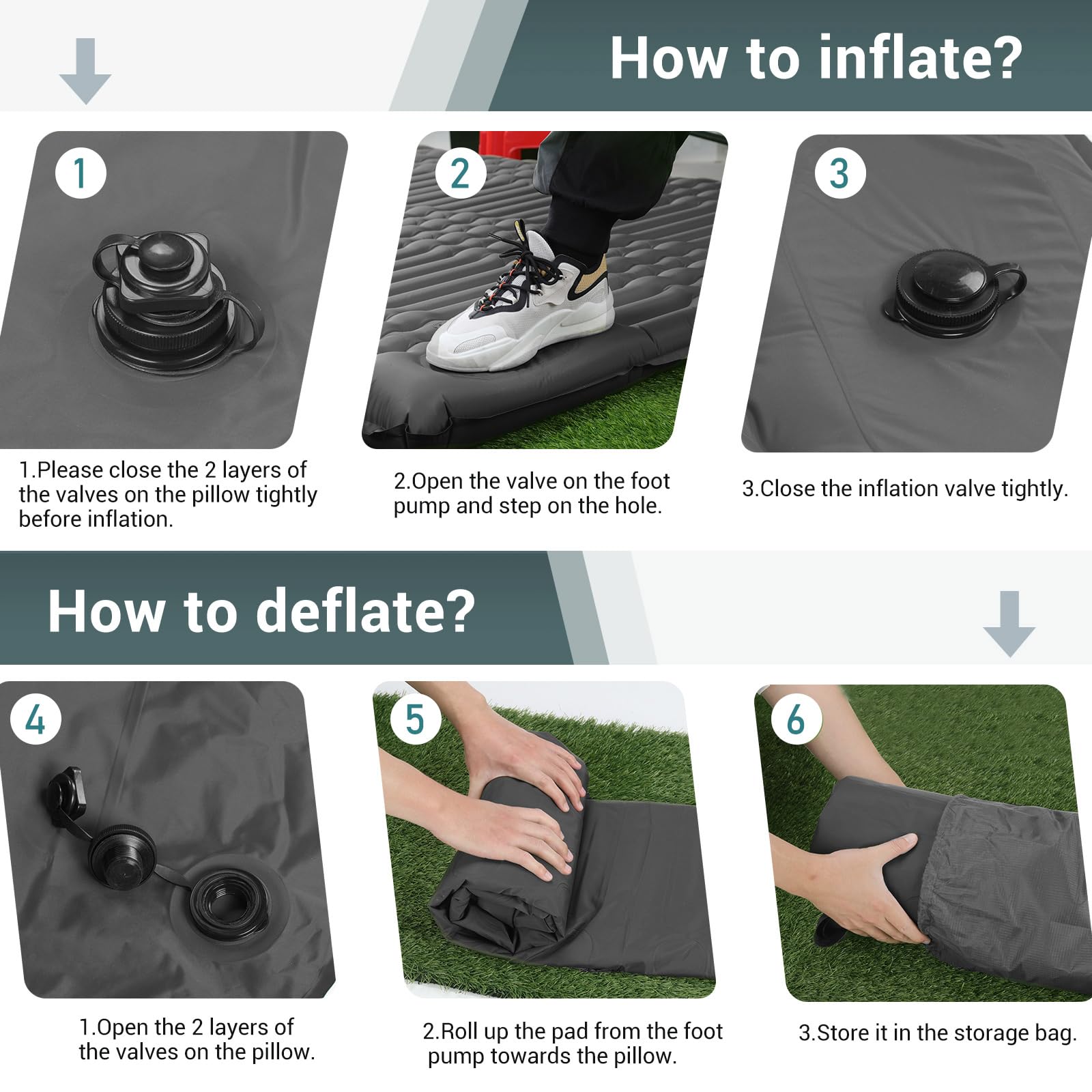 How to inflate?

1

2

3

1.Please close the 2 layers of the valves on the pillow tightly before inflation.

2.Open the valve on the foot pump and step on the hole.

3.Close the inflation valve tightly.

How to deflate?

4

5

6

1.Open the 2 layers of the valves on the pillow.

2.Roll up the pad from the foot pump towards the pillow.

3.Store it in the storage bag.