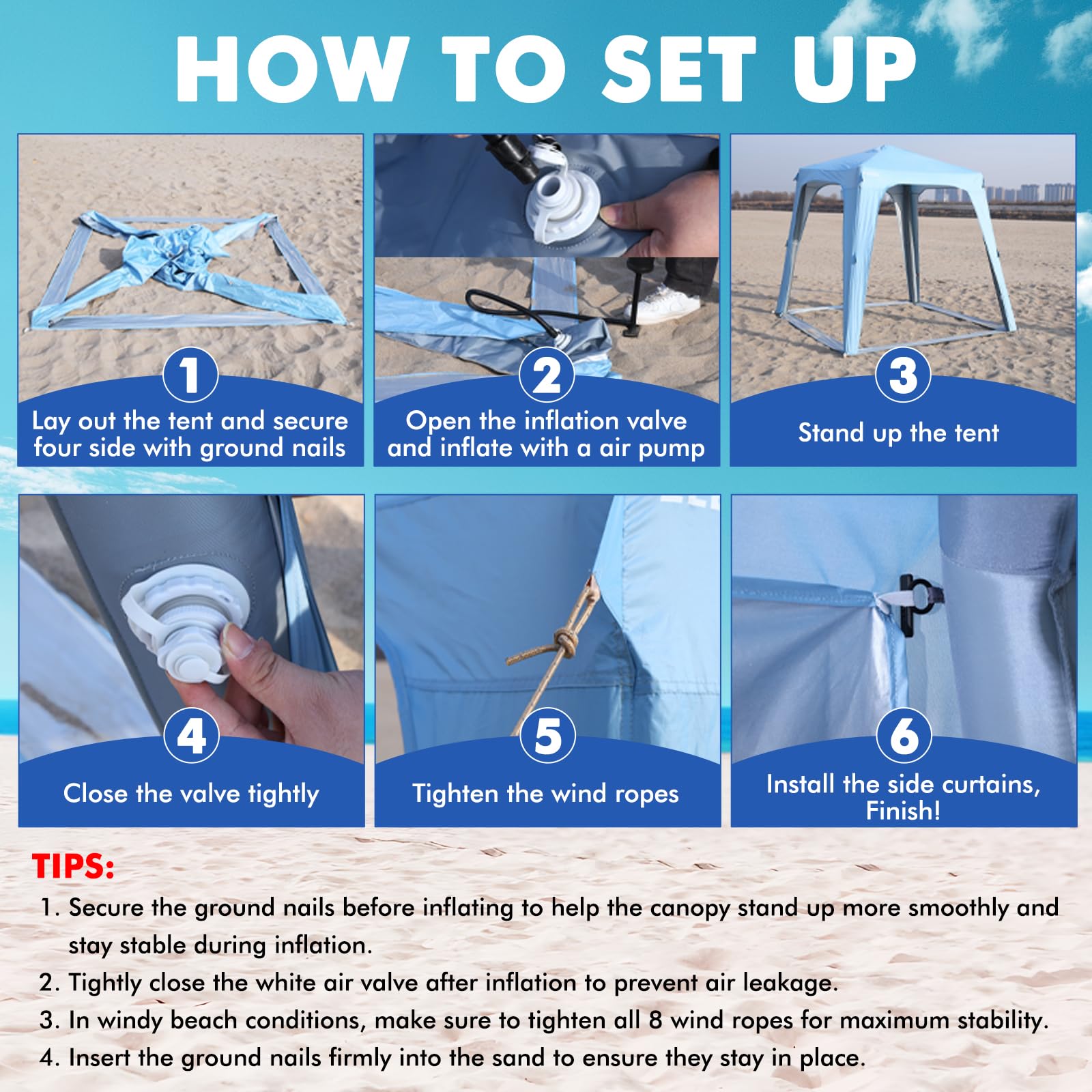 HOW TO SET UP

1
Lay out the tent and secure four side with ground nails

2
Open the inflation valve and inflate with a air pump

3
Stand up the tent

4
Close the valve tightly

5
Tighten the wind ropes

6
Install the side curtains, Finish!

TIPS:
1. Secure the ground nails before inflating to help the canopy stand up more smoothly and stay stable during inflation.
2. Tightly close the white air valve after inflation to prevent air leakage.
3. In windy beach conditions, make sure to tighten all 8 wind ropes for maximum stability.
4. Insert the ground nails firmly into the sand to ensure they stay in place.